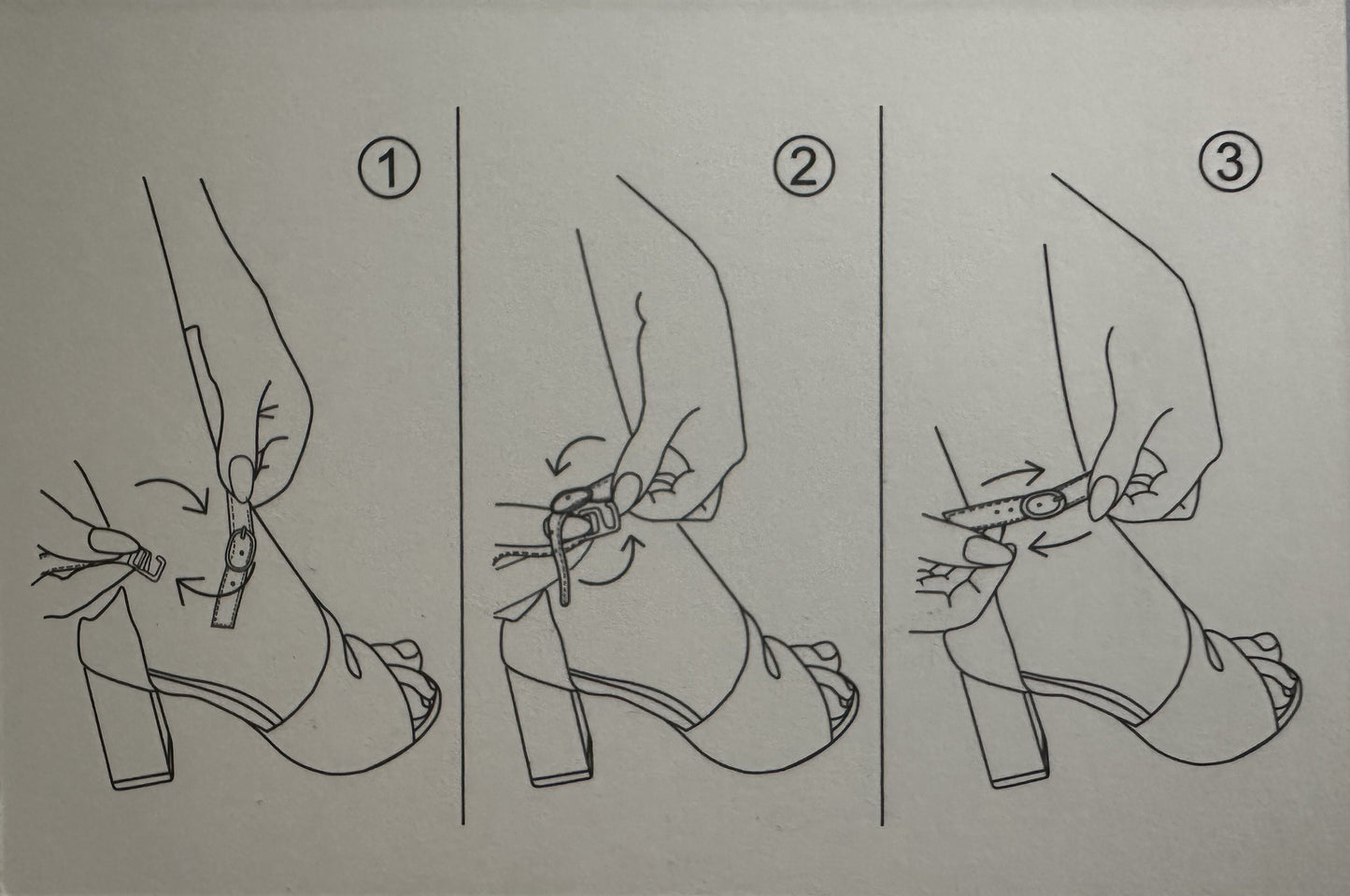 ①

②

③